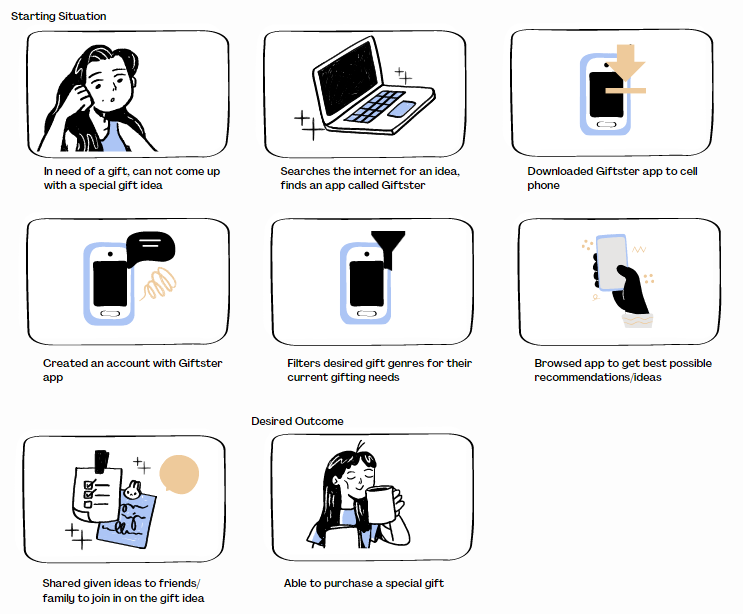 Starting Situation

In need of a gift, can not come up with a special gift idea

Searches the internet for an idea, finds an app called Giftster

Downloaded Giftster app to cell phone

Created an account with Giftster app

Filters desired gift genres for their current gifting needs

Browsed app to get best possible recommendations/ideas

Desired Outcome

Shared given ideas to friends/ family to join in on the gift idea

Able to purchase a special gift